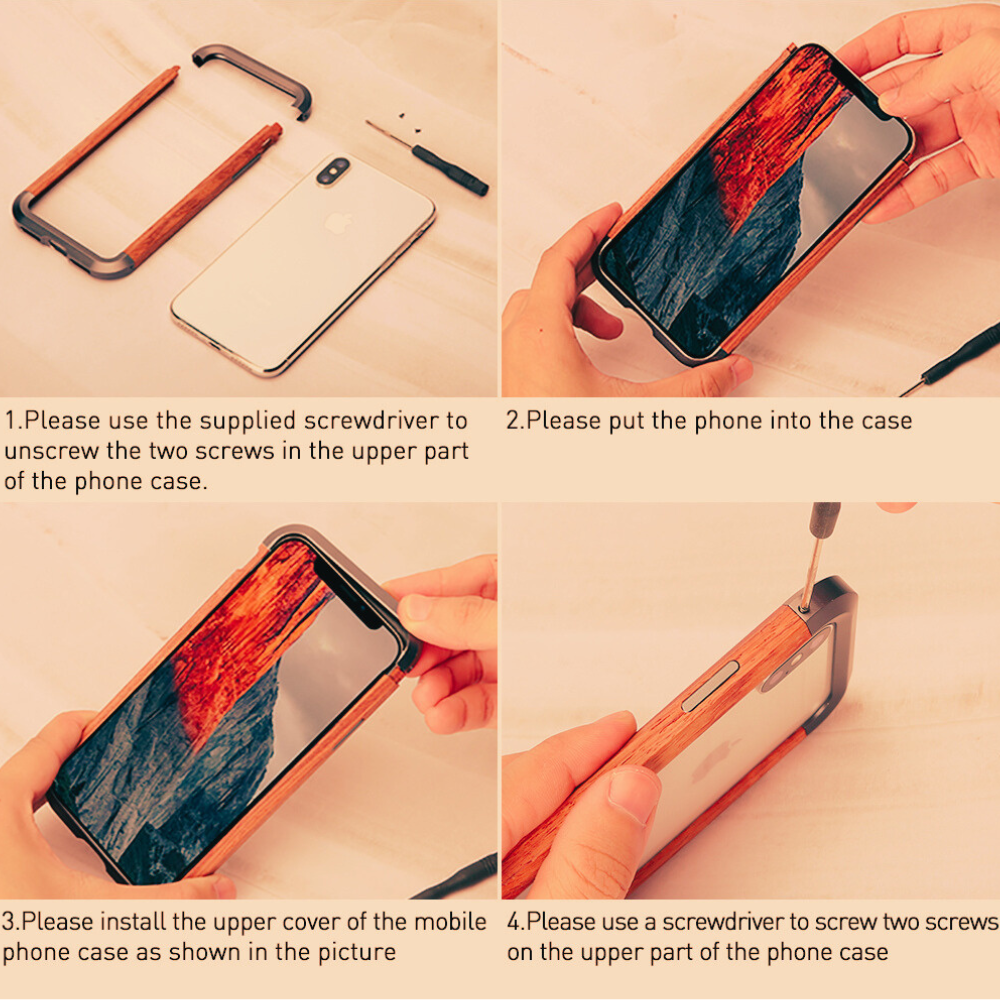 1.Please use the supplied screwdriver to unscrew the two screws in the upper part of the phone case.

2.Please put the phone into the case

3.Please install the upper cover of the mobile phone case as shown in the picture

4.Please use a screwdriver to screw two screws on the upper part of the phone case