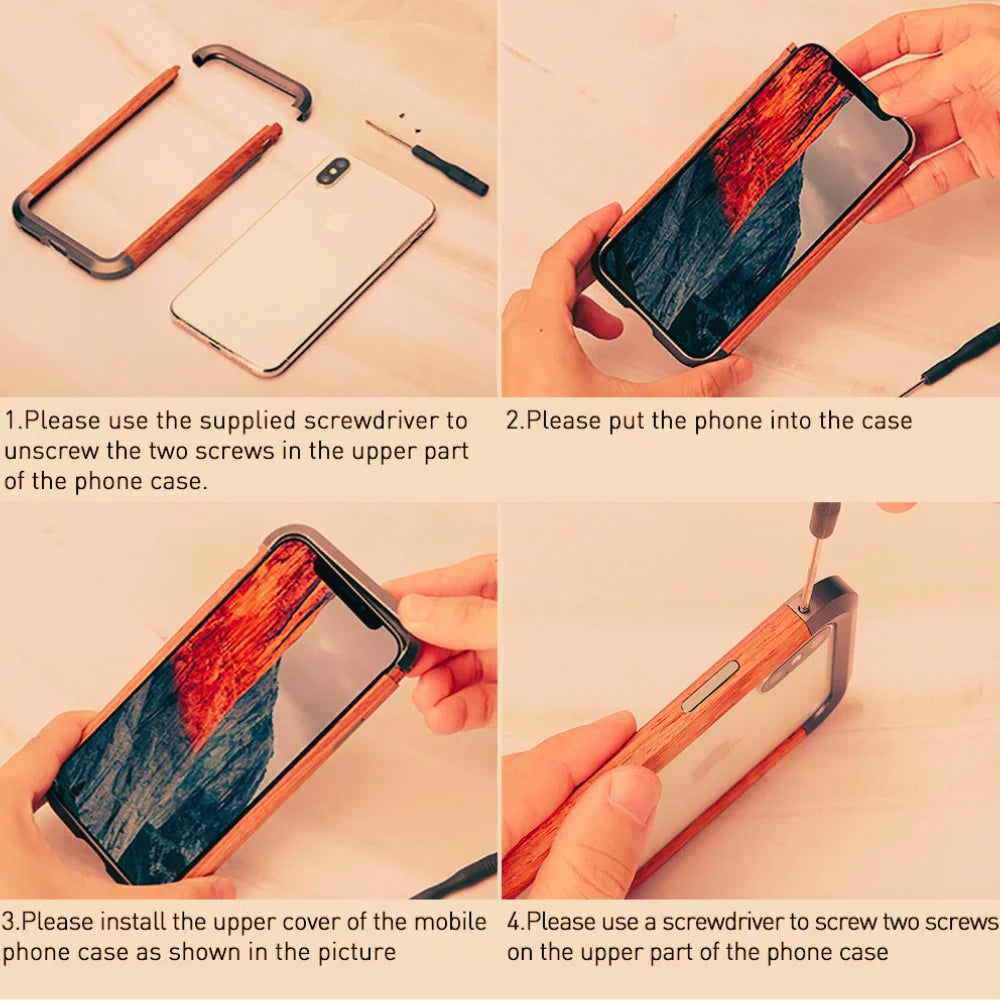 1.Please use the supplied screwdriver to unscrew the two screws in the upper part of the phone case.

2.Please put the phone into the case

3.Please install the upper cover of the mobile phone case as shown in the picture

4.Please use a screwdriver to screw two screws on the upper part of the phone case