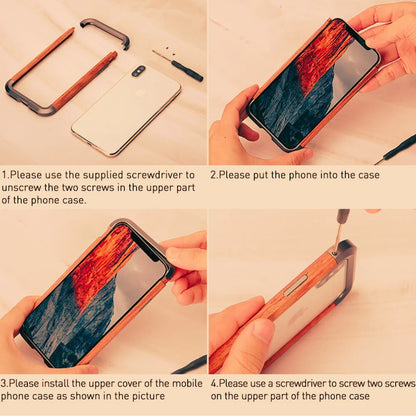 1.Please use the supplied screwdriver to unscrew the two screws in the upper part of the phone case.

2.Please put the phone into the case

3.Please install the upper cover of the mobile phone case as shown in the picture

4.Please use a screwdriver to screw two screws on the upper part of the phone case