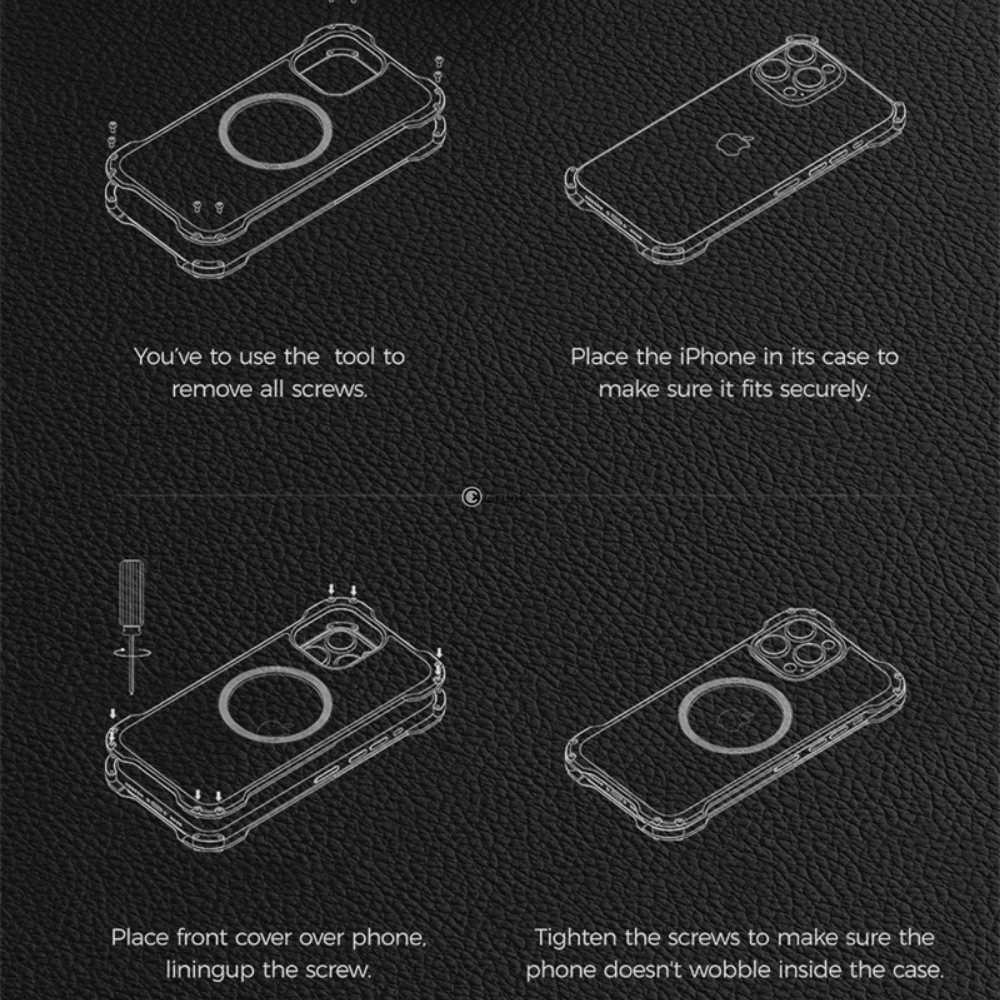 You've to use the  tool to remove all screws.

Place the iPhone in its case to make sure it fits securely.

Place front cover over phone, liningup the screw.

Tighten the screws to make sure the phone doesn't wobble inside the case.