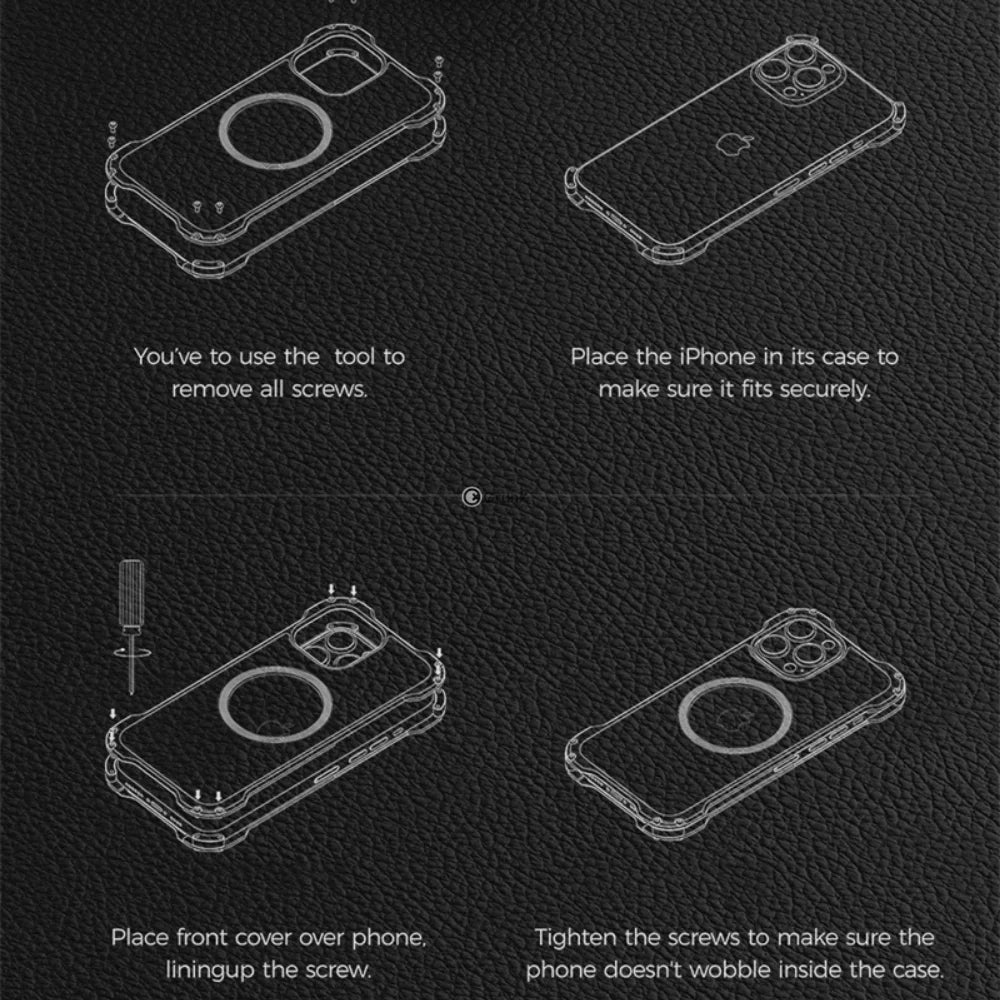 You've to use the  tool to remove all screws.

Place the iPhone in its case to make sure it fits securely.

Place front cover over phone, liningup the screw.

Tighten the screws to make sure the phone doesn't wobble inside the case.